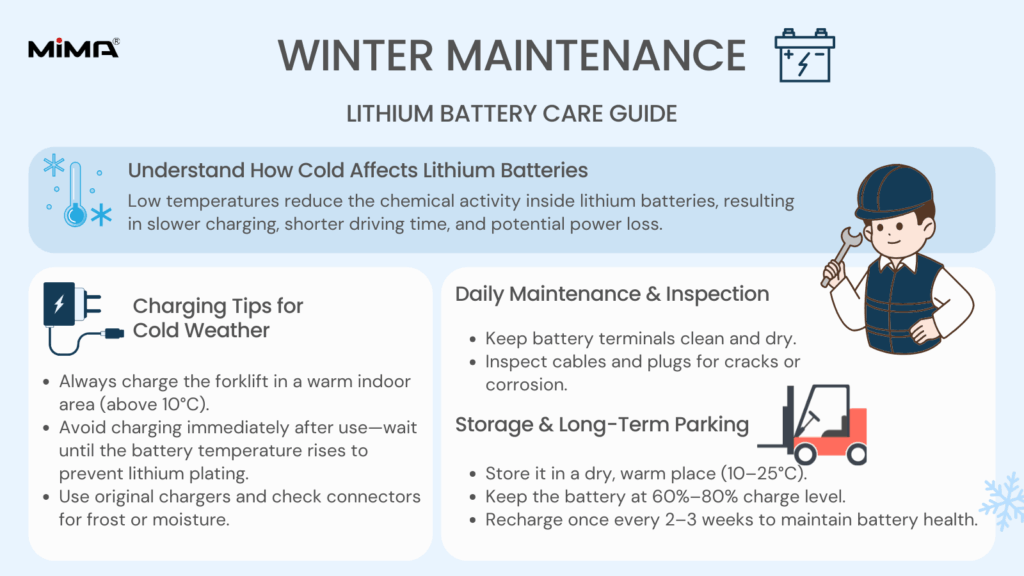 MiMA®

WINTER MAINTENANCE

LITHIUM BATTERY CARE GUIDE

Understand How Cold Affects Lithium Batteries

Low temperatures reduce the chemical activity inside lithium batteries, resulting in slower charging, shorter driving time, and potential power loss.

Charging Tips for Cold Weather

- Always charge the forklift in a warm indoor area (above 10°C).
- Avoid charging immediately after use—wait until the battery temperature rises to prevent lithium plating.
- Use original chargers and check connectors for frost or moisture.

Daily Maintenance & Inspection

- Keep battery terminals clean and dry.
- Inspect cables and plugs for cracks or corrosion.

Storage & Long-Term Parking

- Store it in a dry, warm place (10–25°C).
- Keep the battery at 60%–80% charge level.
- Recharge once every 2–3 weeks to maintain battery health.